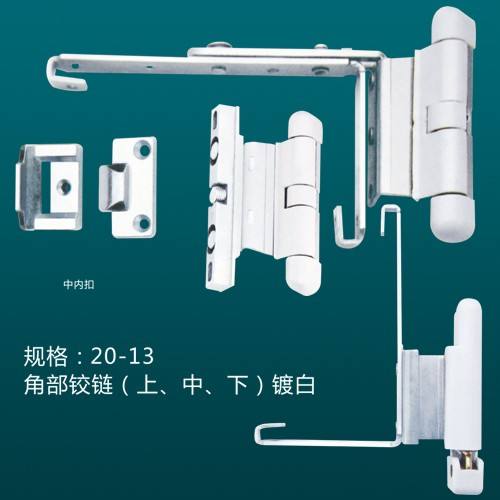 中内扣

规格：20-13
角部铰链（上、中、下）镀白