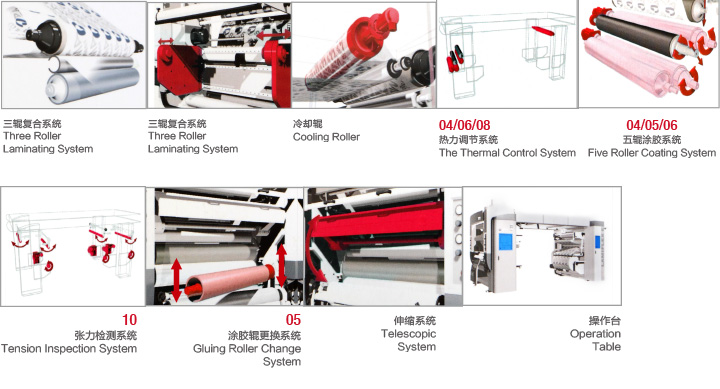 三辊复合系统
Three Roller Laminating System

三辊复合系统
Three Roller Laminating System

冷却辊
Cooling Roller

04/06/08
热力调节系统
The Thermal Control System

04/05/06
五辊涂胶系统
Five Roller Coating System

10
张力检测系统
Tension Inspection System

05
涂胶辊更换系统
Gluing Roller Change System

伸缩系统
Telescopic System

操作台
Operation Table