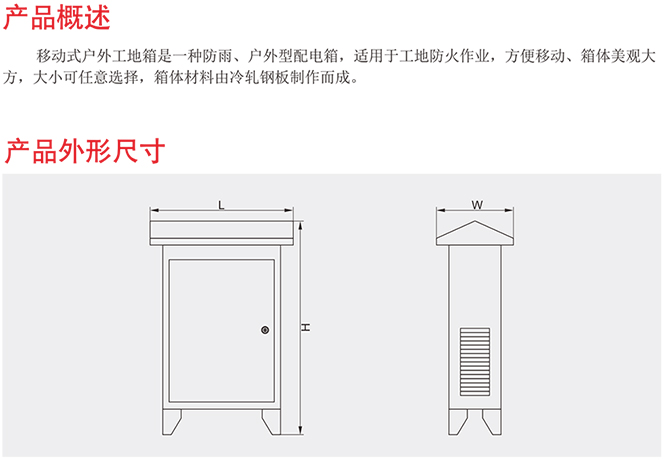 产品概述

移动式户外工地箱是一种防雨、户外型配电箱，适用于工地防火作业，方便移动、箱体美观大方，大小可任意选择，箱体材料由冷轧钢板制作而成。

产品外形尺寸

L

H

W